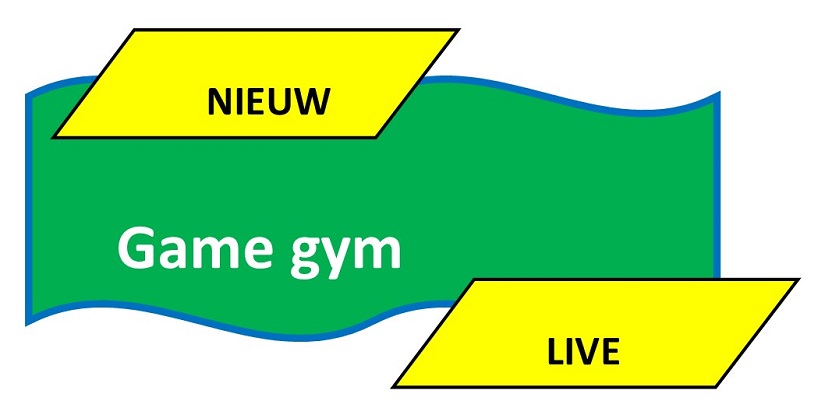 NIEUW

Game gym

LIVE